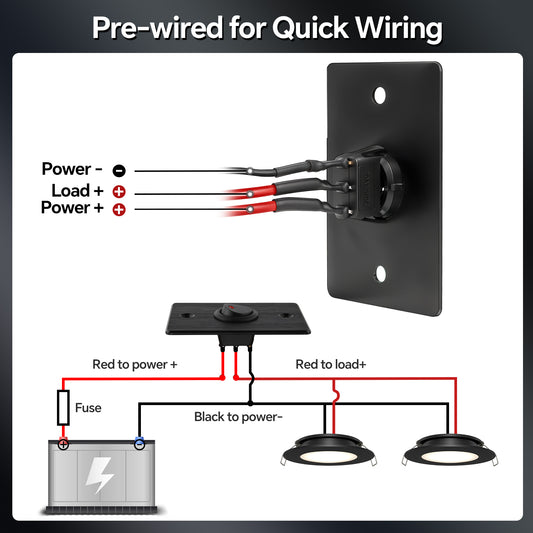 Pre-wired for Quick Wiring

Power -
Load +
Power +

Red to power +
Red to load+
Fuse
Black to power-