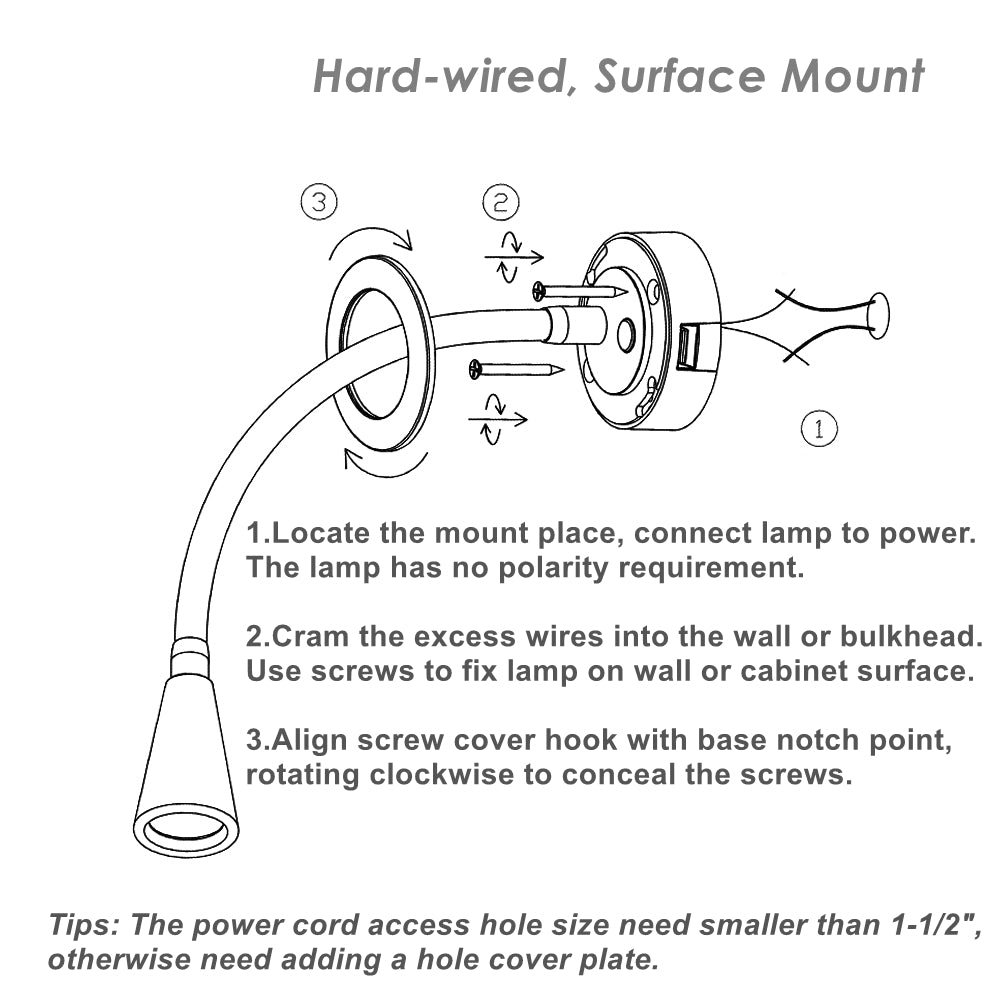 Hard-wired, Surface Mount

③

②

①

1.Locate the mount place, connect lamp to power. The lamp has no polarity requirement.

2.Cram the excess wires into the wall or bulkhead. Use screws to fix lamp on wall or cabinet surface.

3.Align screw cover hook with base notch point, rotating clockwise to conceal the screws.

Tips: The power cord access hole size need smaller than 1-1/2", otherwise need adding a hole cover plate.