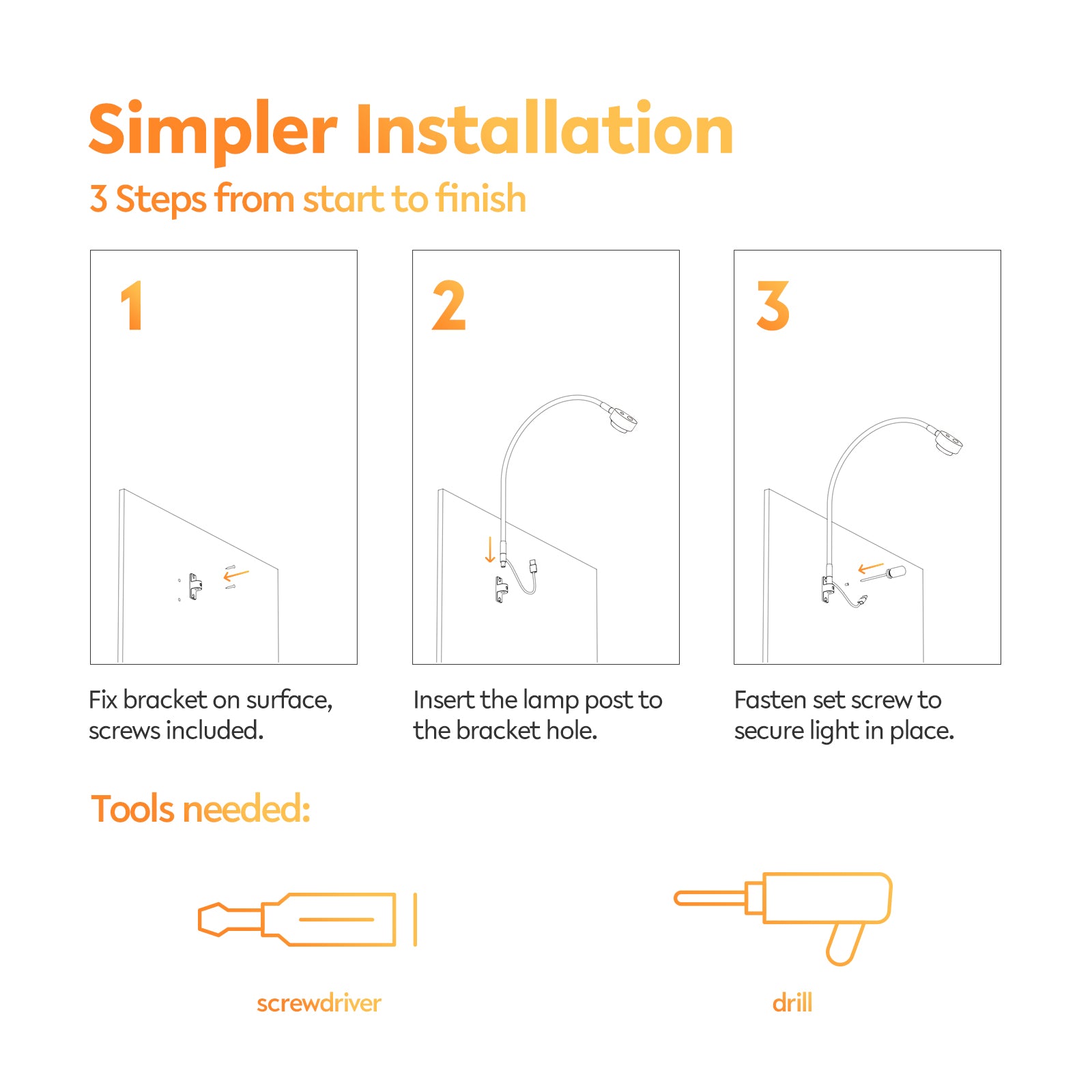 Simpler Installation

3 Steps from start to finish

1

Fix bracket on surface, screws included.

2

Insert the lamp post to the bracket hole.

3

Fasten set screw to secure light in place.

Tools needed:

screwdriver

drill