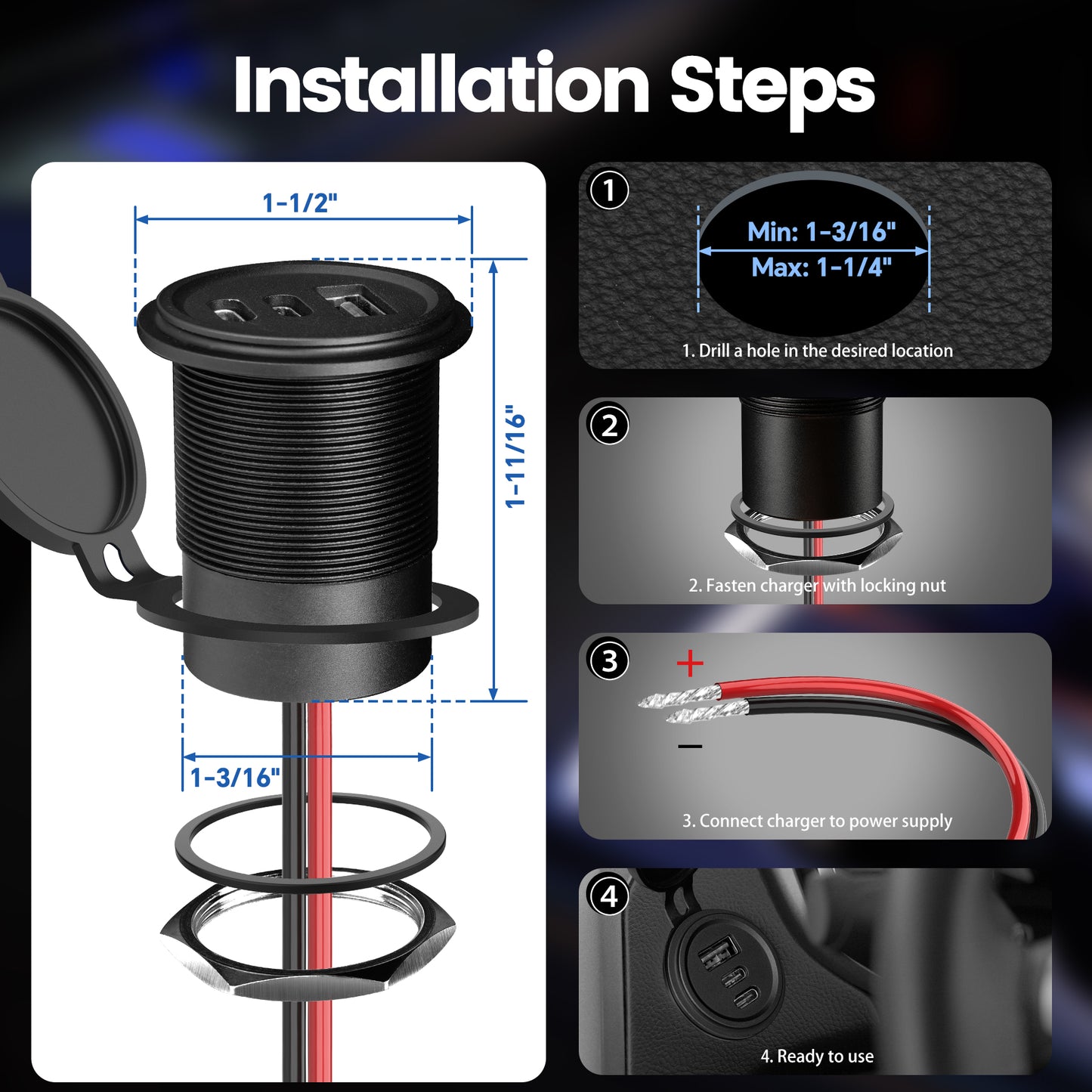 Installation Steps

1-1/2"

1-11/16"

1-3/16"

1

Min: 1-3/16"
Max: 1-1/4"

1. Drill a hole in the desired location

2

2. Fasten charger with locking nut

3

+

−

3. Connect charger to power supply

4

4. Ready to use